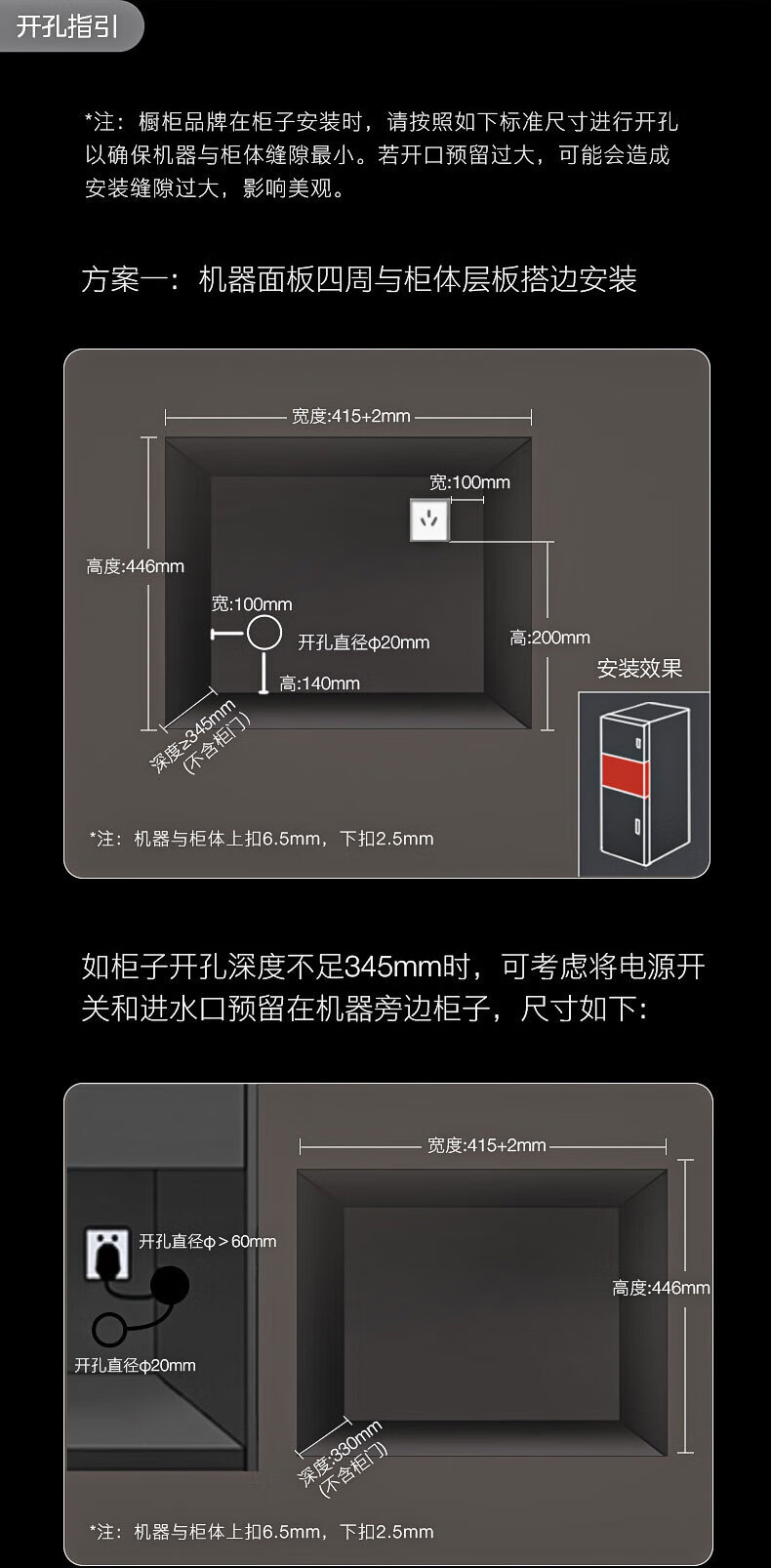 开孔指引

*注：橱柜品牌在柜子安装时，请按照如下标准尺寸进行开孔以确保机器与柜体缝隙最小。若开口预留过大，可能会造成安装缝隙过大，影响美观。

方案一：机器面板四周与柜体层板搭边安装

宽度:415+2mm

宽:100mm

高度:446mm

宽:100mm

开孔直径φ20mm

高:200mm

高:140mm

安装效果

深度≥345mm
(不含柜门)

*注：机器与柜体上扣6.5mm，下扣2.5mm

如柜子开孔深度不足345mm时，可考虑将电源开关和进水口预留在机器旁边柜子，尺寸如下:

宽度:415+2mm

开孔直径φ＞60mm

高度:446mm

开孔直径φ20mm

深度:330mm
(不含柜门)

*注：机器与柜体上扣6.5mm，下扣2.5mm